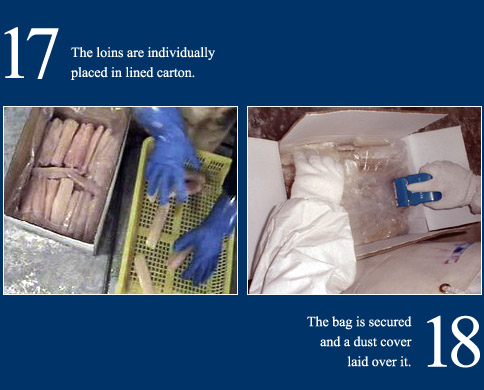 17 The loins are individually placed in lined carton.

The bag is secured and a dust cover laid over it. 18